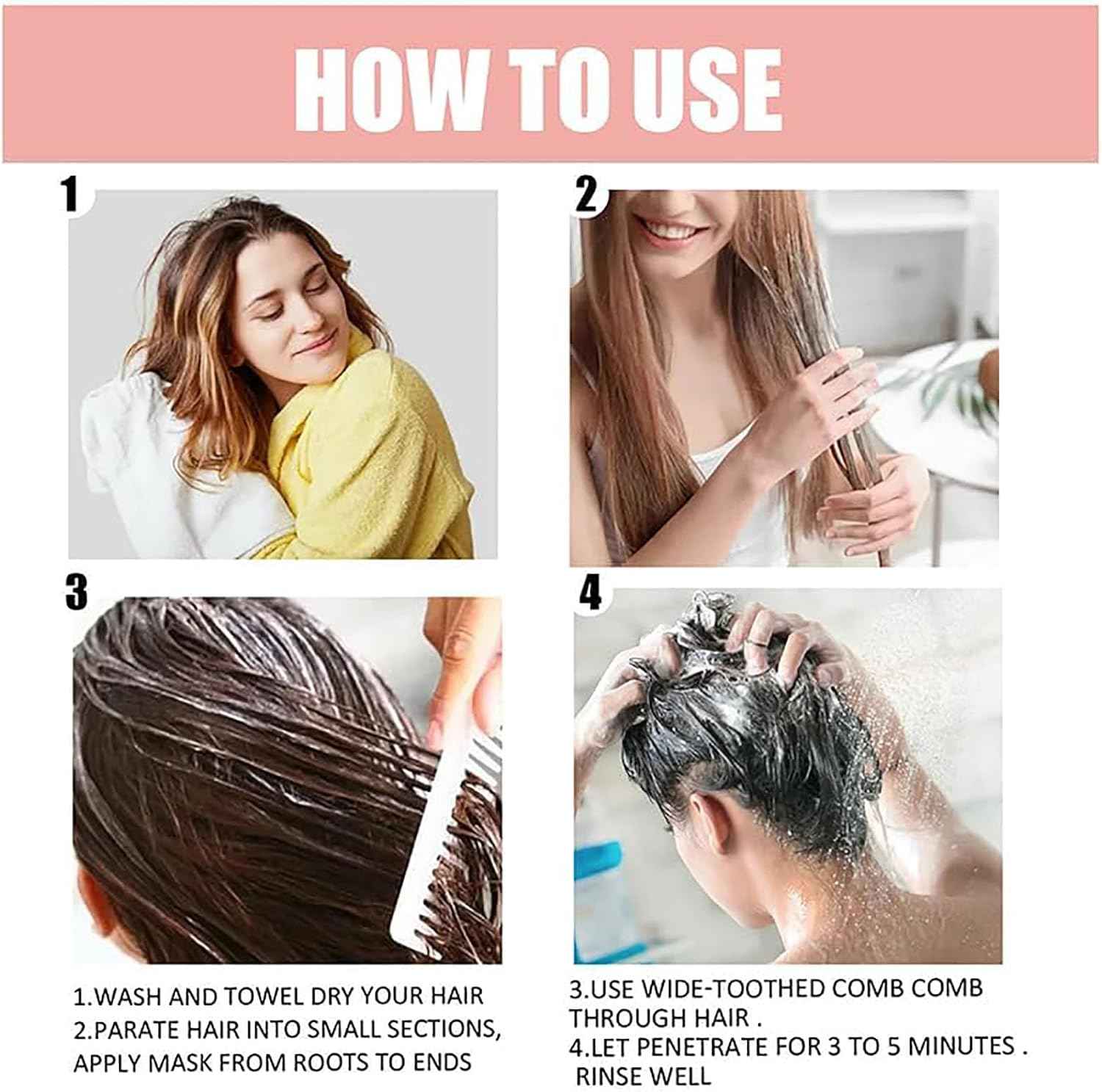 HOW TO USE

1

2

3

4

1.WASH AND TOWEL DRY YOUR HAIR
2.PARATE HAIR INTO SMALL SECTIONS, APPLY MASK FROM ROOTS TO ENDS

3.USE WIDE-TOOTHED COMB COMB THROUGH HAIR .
4.LET PENETRATE FOR 3 TO 5 MINUTES . RINSE WELL