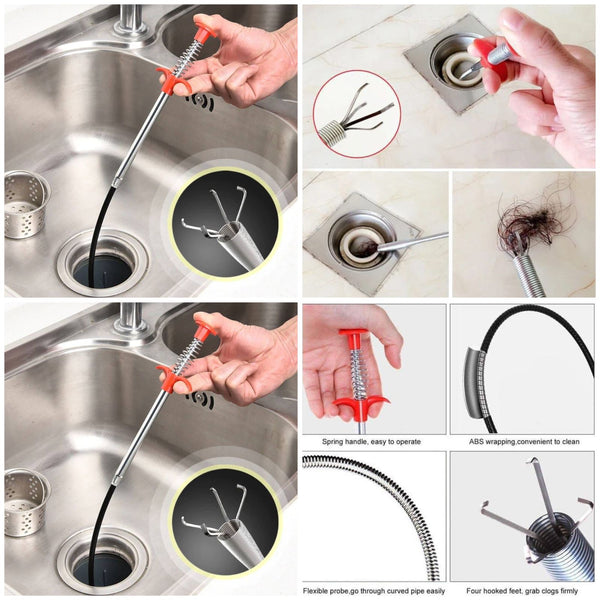 Spring handle, easy to operate

ABS wrapping,convenient to clean

Flexible probe,go through curved pipe easily

Four hooked feet, grab clogs firmly